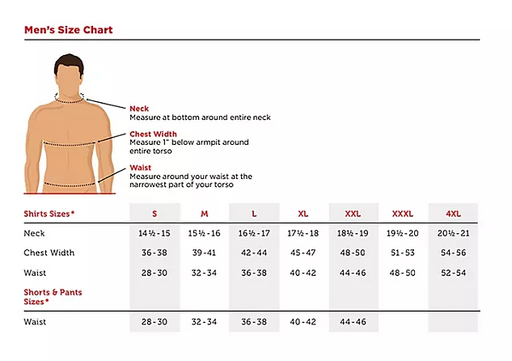 Men's Size Chart

Neck
Measure at bottom around entire neck

Chest Width
Measure 1" below armpit around entire torso

Waist
Measure around your waist at the narrowest part of your torso

| Shirts Sizes* | S | M | L | XL | XXL | XXXL | 4XL |
|---|---|---|---|---|---|---|---|
| Neck | 14½ - 15 | 15½ - 16 | 16½ - 17 | 17½ - 18 | 18½ - 19 | 19½ - 20 | 20½ - 21 |
| Chest Width | 36 - 38 | 39 - 41 | 42 - 44 | 45 - 47 | 48 - 50 | 51 - 53 | 54 - 56 |
| Waist | 28 - 30 | 32 - 34 | 36 - 38 | 40 - 42 | 44 - 46 | 48 - 50 | 52 - 54 |
| Shorts & Pants Sizes* | | | | | | | |
| Waist | 28 - 30 | 32 - 34 | 36 - 38 | 40 - 42 | 44 - 46 | | |